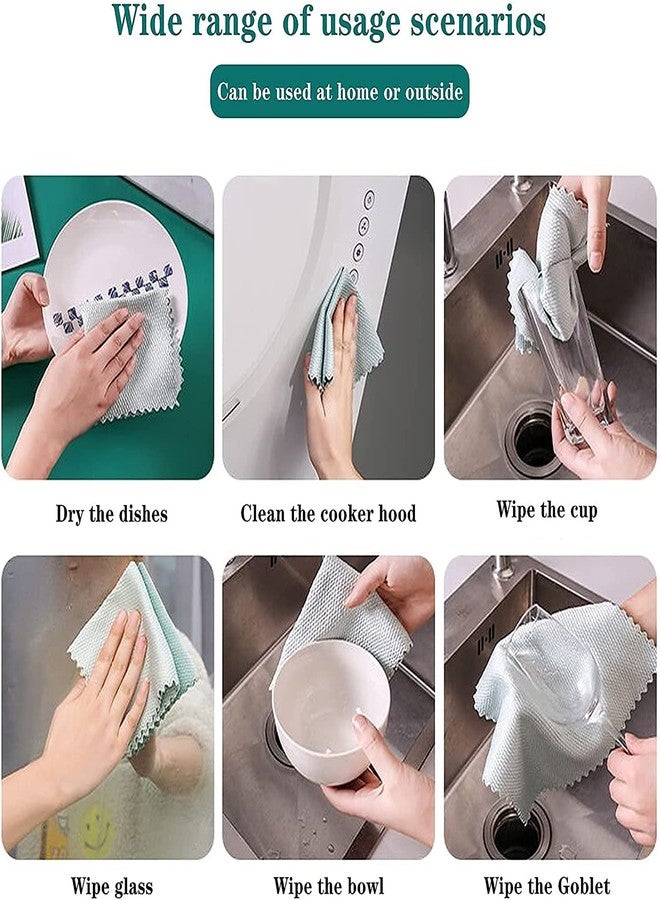 Wide range of usage scenarios

Can be used at home or outside

Dry the dishes

Clean the cooker hood

Wipe the cup

Wipe glass

Wipe the bowl

Wipe the Goblet